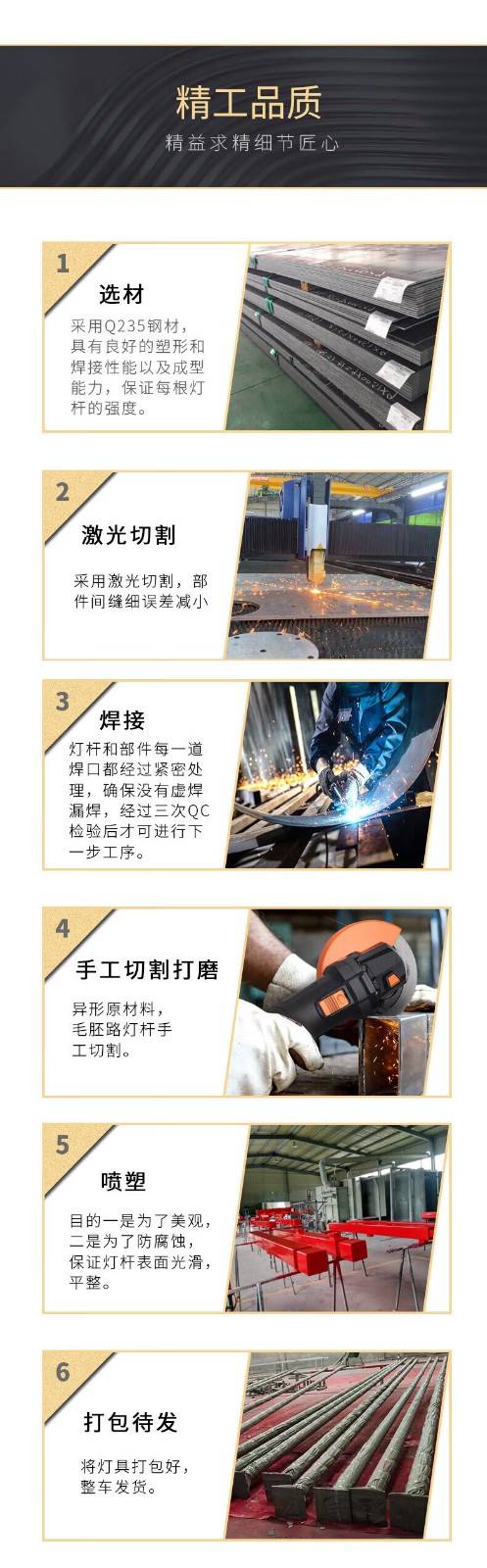 精工品质
精益求精细节匠心

1
选材
采用Q235钢材，具有良好的塑形和焊接性能以及成型能力，保证每根灯杆的强度。

2
激光切割
采用激光切割，部件间缝细误差减小

3
焊接
灯杆和部件每一道焊口都经过紧密处理，确保没有虚焊漏焊，经过三次QC检验后才可进行下一步工序。

4
手工切割打磨
异形原材料，毛胚路灯杆手工切割。

5
喷塑
目的一是为了美观，二是为了防腐蚀，保证灯杆表面光滑，平整。

6
打包待发
将灯具打包好，整车发货。