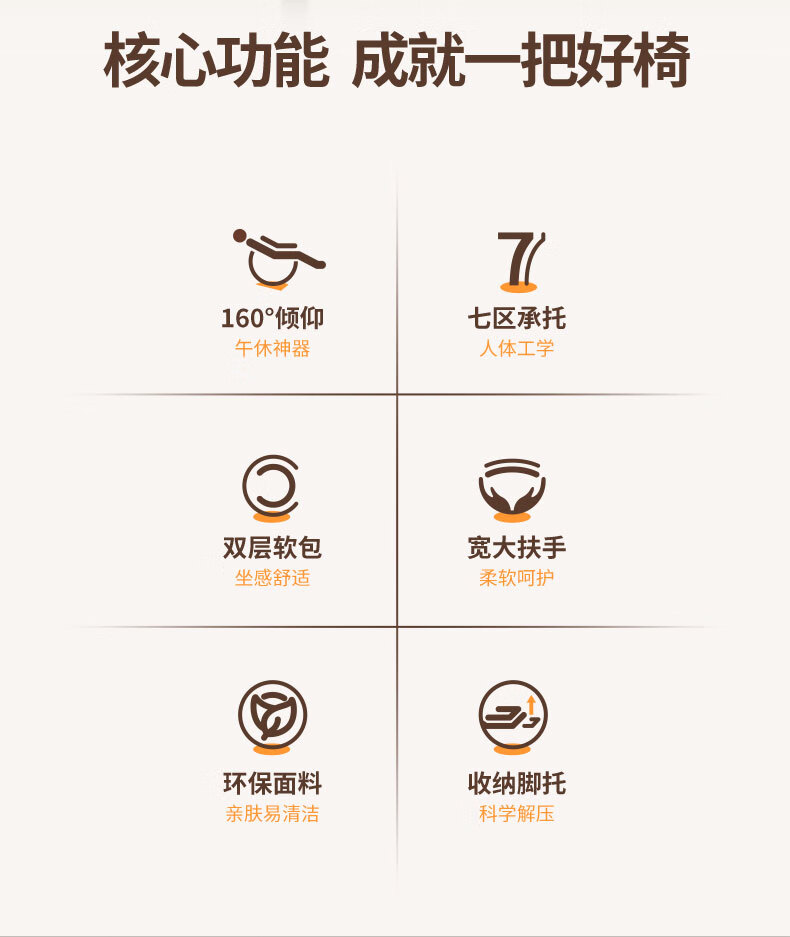 核心功能 成就一把好椅

160°倾仰
午休神器

七区承托
人体工学

双层软包
坐感舒适

宽大扶手
柔软呵护

环保面料
亲肤易清洁

收纳脚托
科学解压